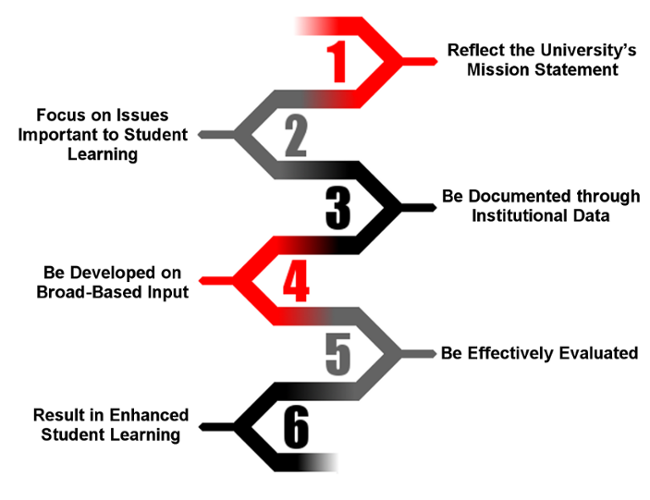 1
Reflect the University's Mission Statement

2
Focus on Issues Important to Student Learning

3
Be Documented through Institutional Data

4
Be Developed on Broad-Based Input

5
Be Effectively Evaluated

6
Result in Enhanced Student Learning