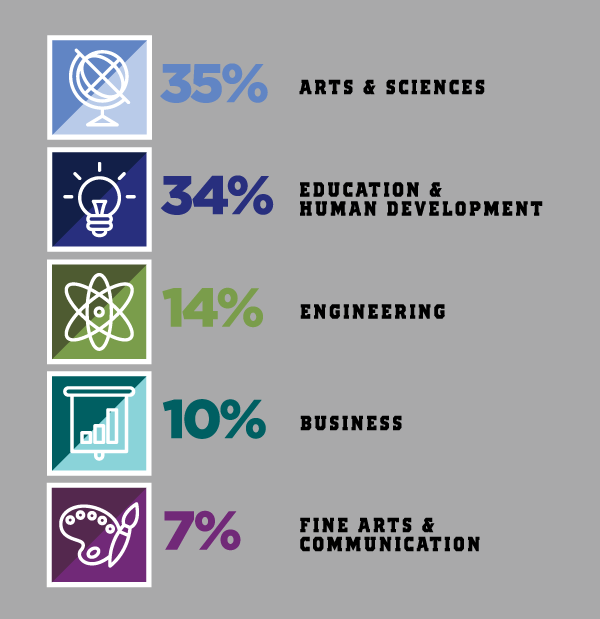 35% ARTS & SCIENCES

34% EDUCATION & HUMAN DEVELOPMENT

14% ENGINEERING

10% BUSINESS

7% FINE ARTS & COMMUNICATION